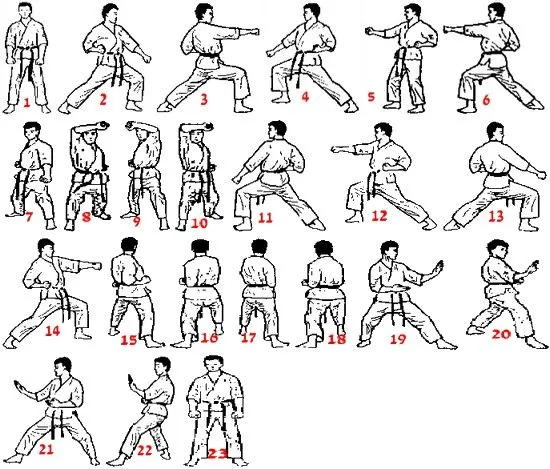 1 2 3 4 5 6

7 8 9 10 11 12 13

14 15 16 17 18 19 20

21 22 23